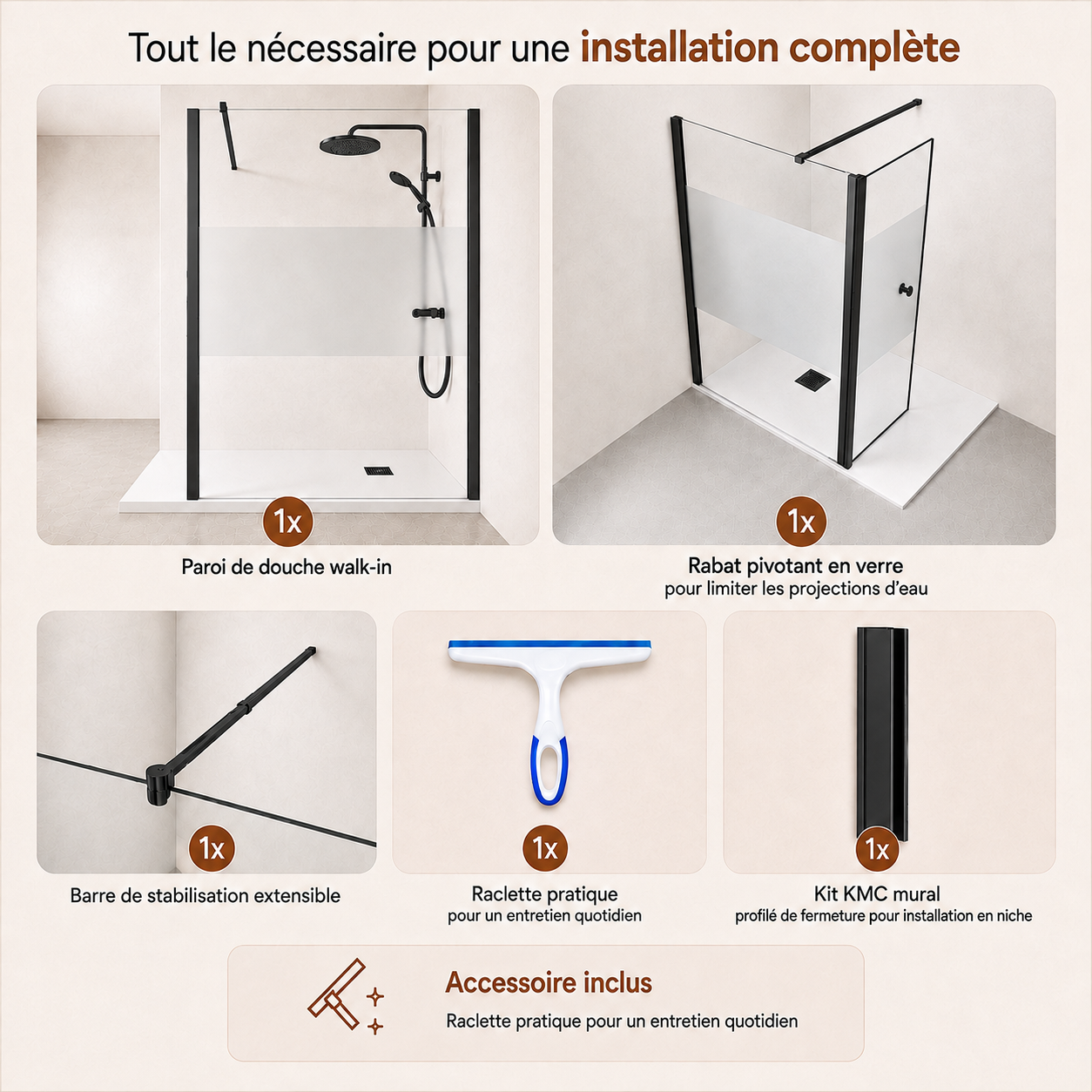 Tout le nécessaire pour une installation complète

1x

Paroi de douche walk-in

1x

Rabat pivotant en verre
pour limiter les projections d'eau

1x

Barre de stabilisation extensible

1x

Raclette pratique
pour un entretien quotidien

1x

Kit KMC mural
profilé de fermeture pour installation en niche

Accessoire inclus
Raclette pratique pour un entretien quotidien